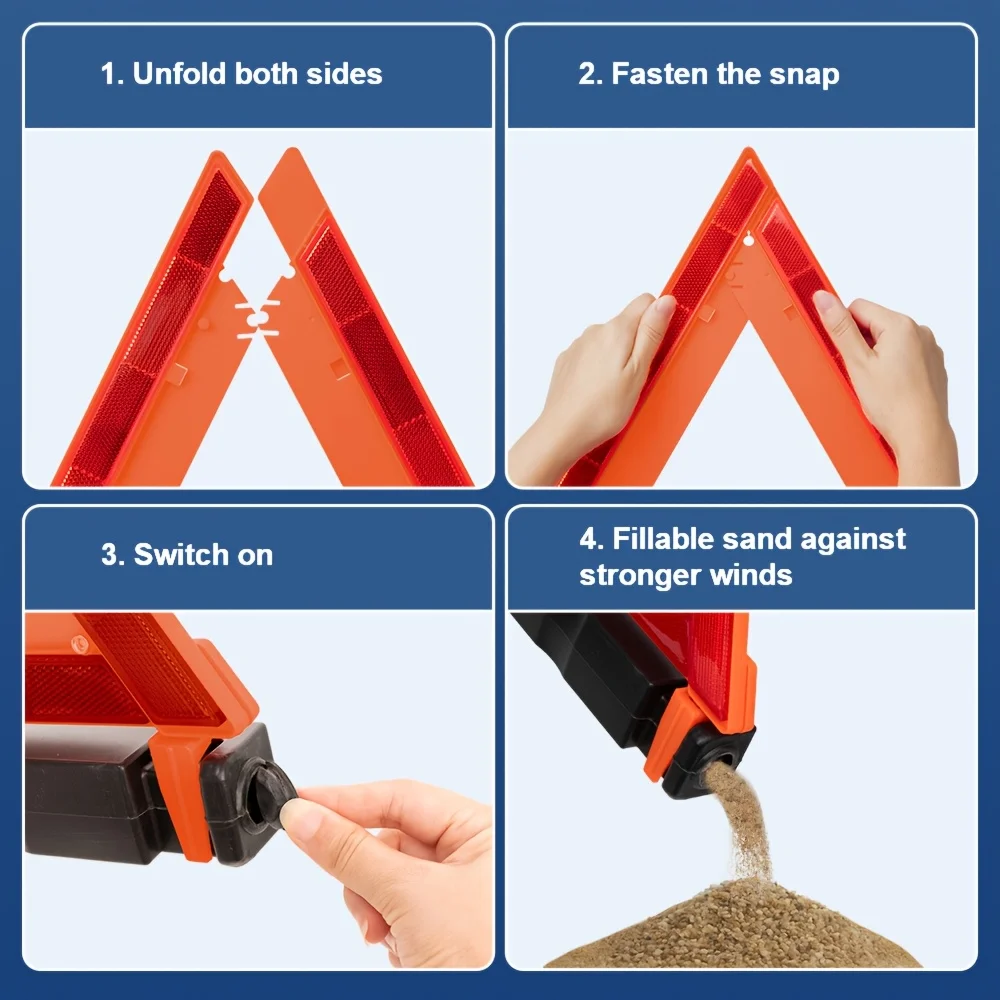 1. Unfold both sides

2. Fasten the snap

3. Switch on

4. Fillable sand against stronger winds