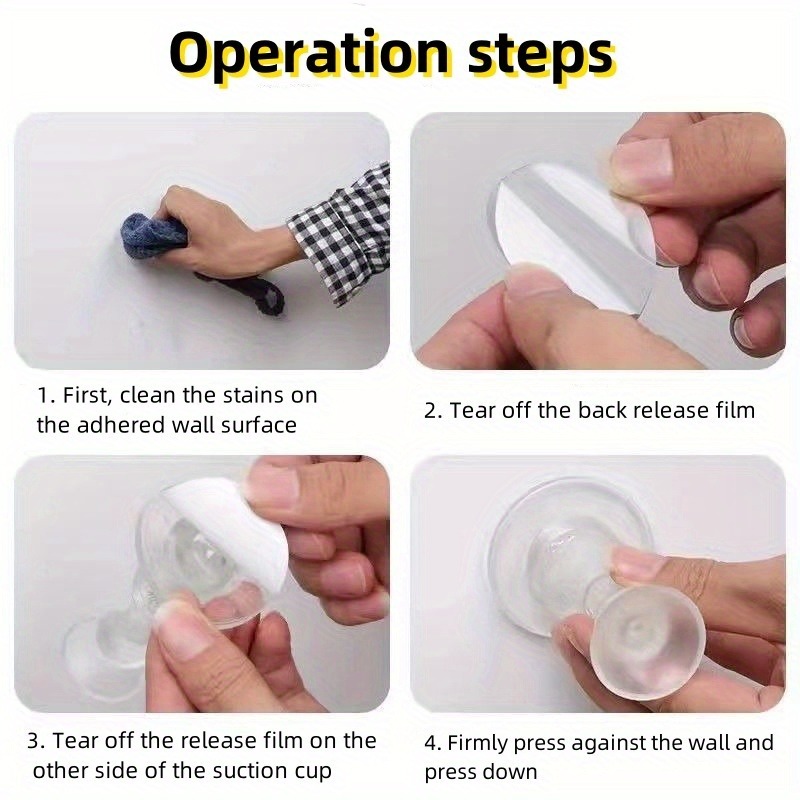 Operation steps

1. First, clean the stains on the adhered wall surface

2. Tear off the back release film

3. Tear off the release film on the other side of the suction cup

4. Firmly press against the wall and press down