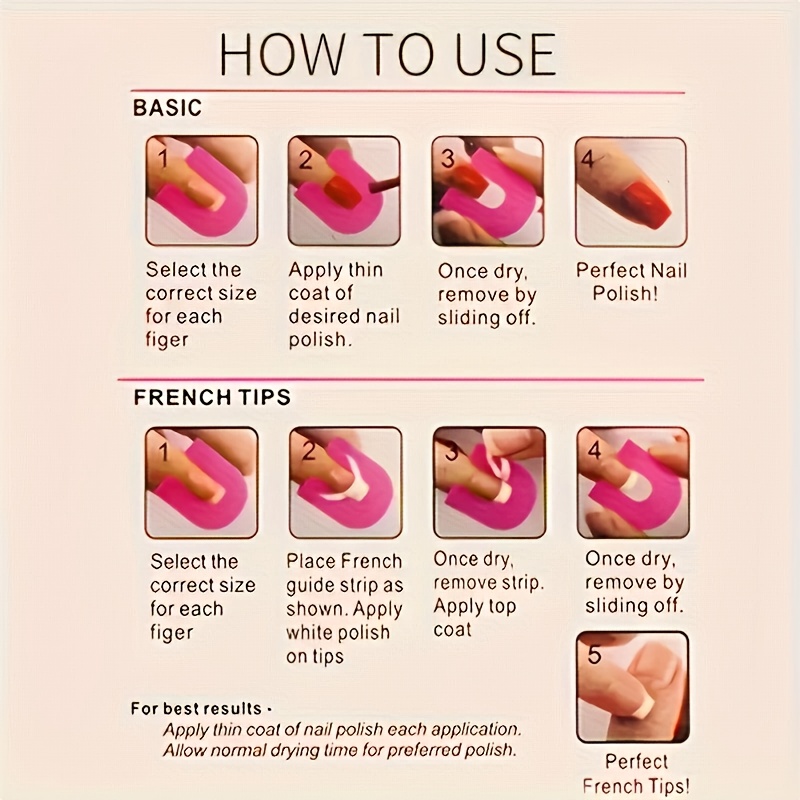 HOW TO USE

BASIC

1

Select the correct size for each figer

2

Apply thin coat of desired nail polish.

3

Once dry, remove by sliding off.

4

Perfect Nail Polish!

FRENCH TIPS

1

Select the correct size for each figer

2

Place French guide strip as shown. Apply white polish on tips

3

Once dry, remove strip. Apply top coat

4

Once dry, remove by sliding off.

5

Perfect French Tips!

For best results -
Apply thin coat of nail polish each application.
Allow normal drying time for preferred polish.