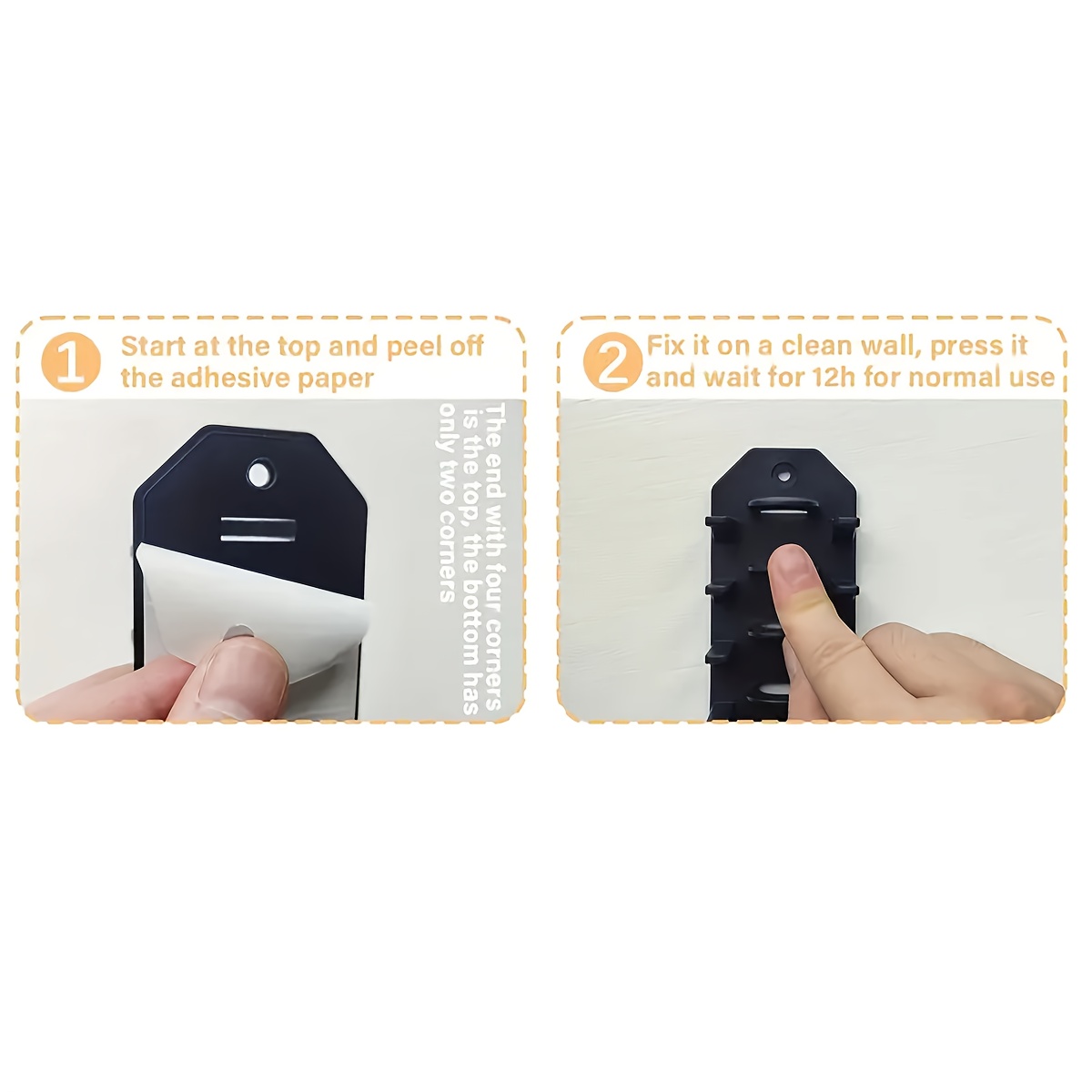 1 Start at the top and peel off the adhesive paper

The end with four corners is the top, the bottom has only two corners

2 Fix it on a clean wall, press it and wait for 12h for normal use