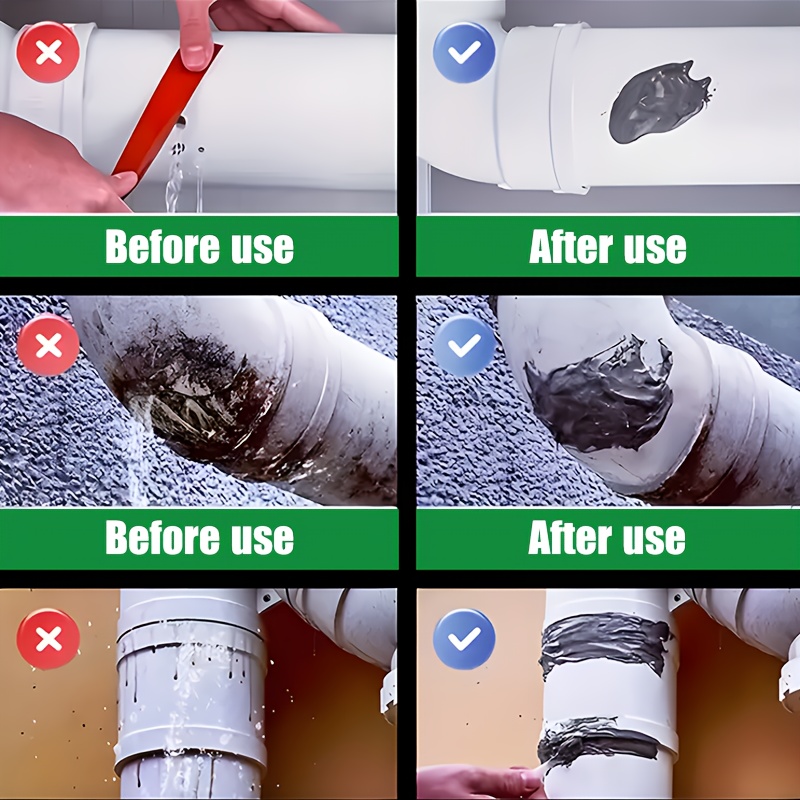 Before use

After use

Before use

After use