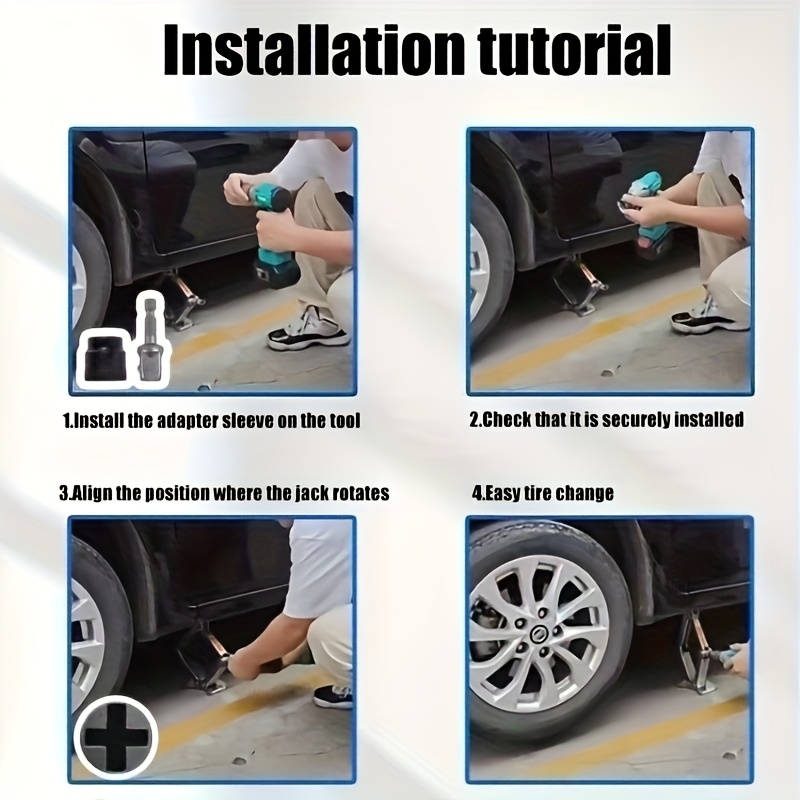 Installation tutorial

1.Install the adapter sleeve on the tool

2.Check that it is securely installed

3.Align the position where the jack rotates

4.Easy tire change