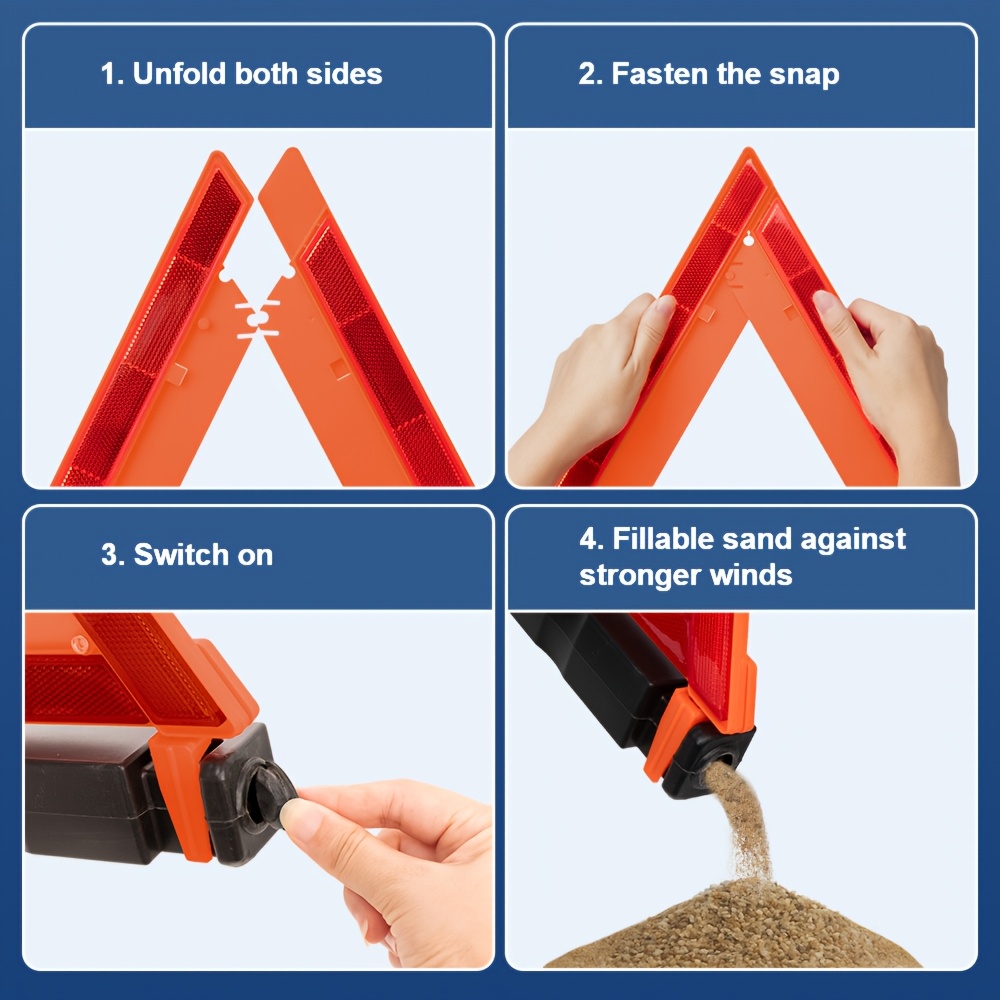 1. Unfold both sides

2. Fasten the snap

3. Switch on

4. Fillable sand against stronger winds