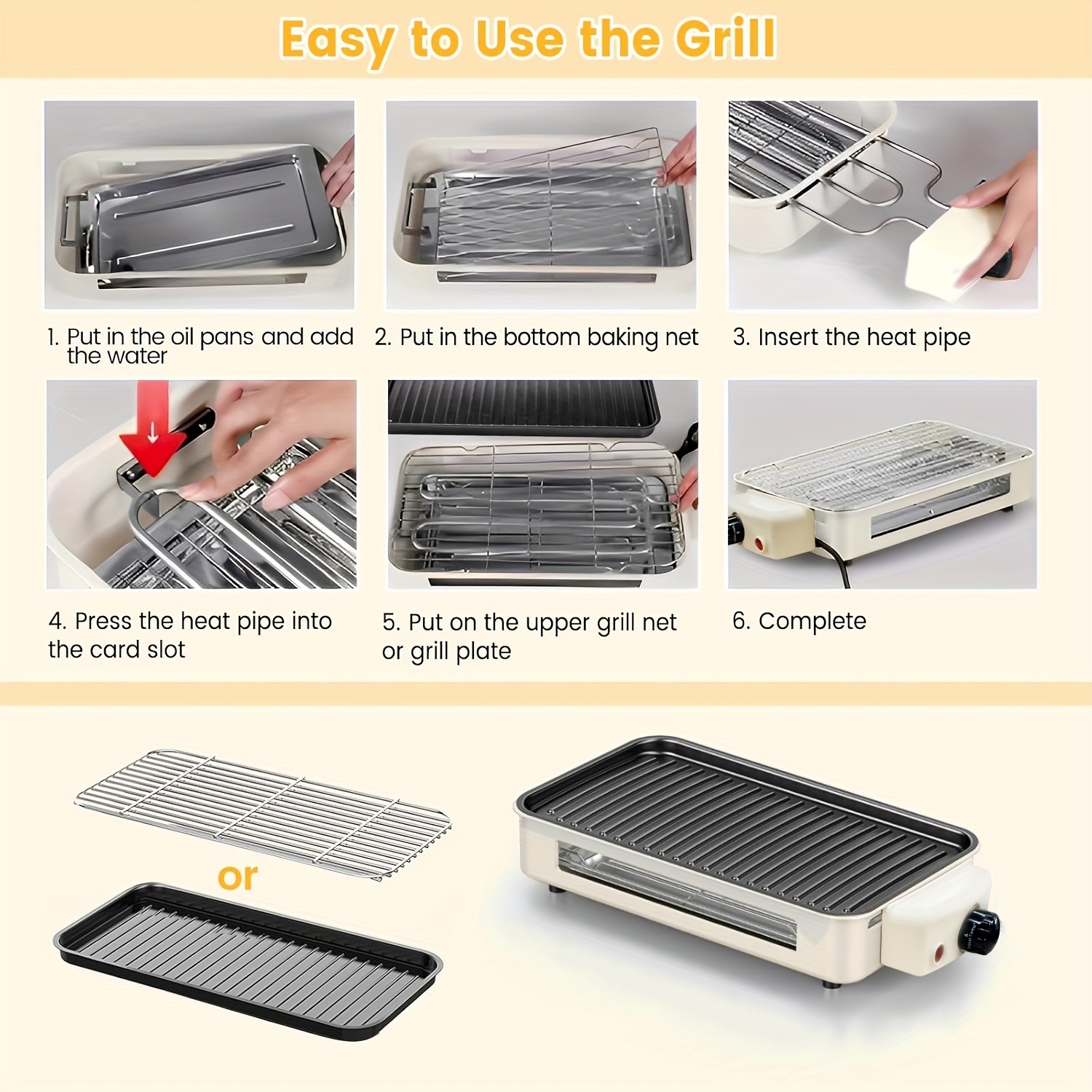 Easy to Use the Grill

1. Put in the oil pans and add the water

2. Put in the bottom baking net

3. Insert the heat pipe

4. Press the heat pipe into the card slot

5. Put on the upper grill net or grill plate

6. Complete

or