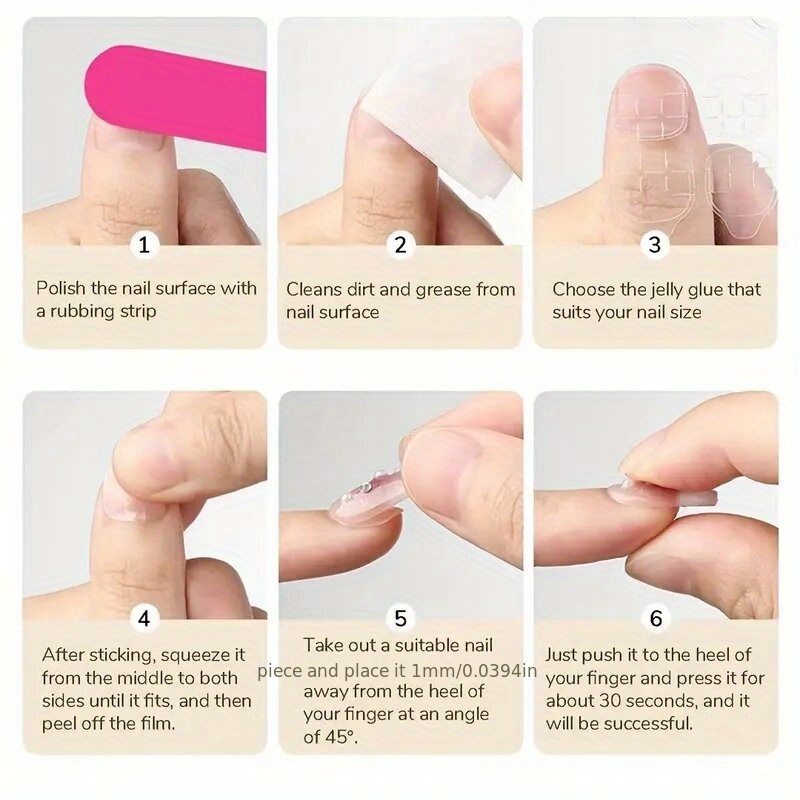 1

Polish the nail surface with a rubbing strip

2

Cleans dirt and grease from nail surface

3

Choose the jelly glue that suits your nail size

4

After sticking, squeeze it from the middle to both sides until it fits, and then peel off the film.

5

Take out a suitable nail piece and place it 1mm/0.0394in away from the heel of your finger at an angle of 45°.

6

Just push it to the heel of your finger and press it for about 30 seconds, and it will be successful.