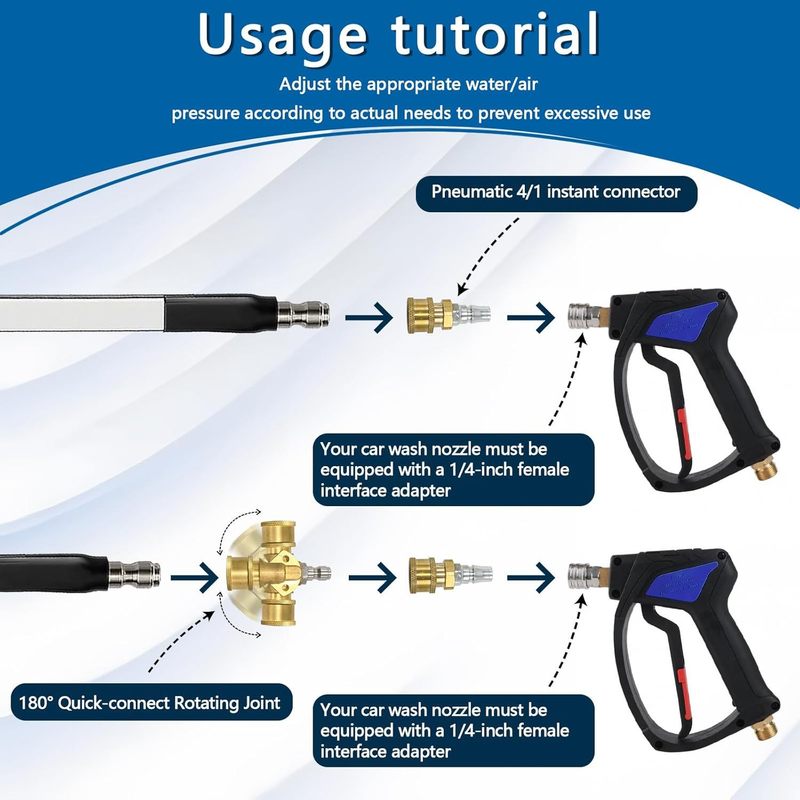 Usage tutorial

Adjust the appropriate water/air pressure according to actual needs to prevent excessive use

Pneumatic 4/1 instant connector

Your car wash nozzle must be equipped with a 1/4-inch female interface adapter

180° Quick-connect Rotating Joint

Your car wash nozzle must be equipped with a 1/4-inch female interface adapter