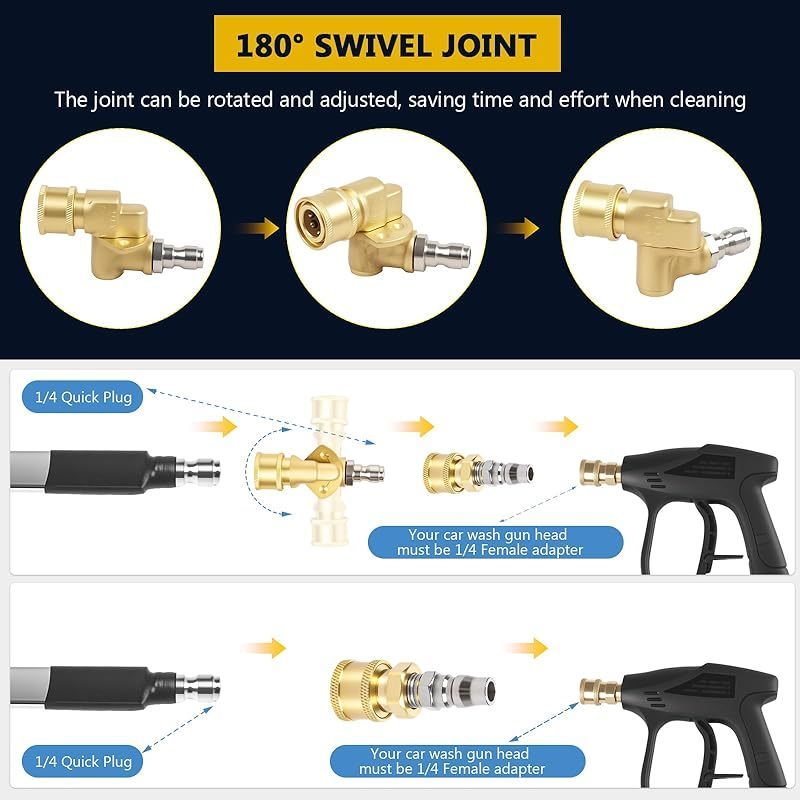 180° SWIVEL JOINT

The joint can be rotated and adjusted, saving time and effort when cleaning

1/4 Quick Plug

Your car wash gun head must be 1/4 Female adapter

1/4 Quick Plug

Your car wash gun head must be 1/4 Female adapter