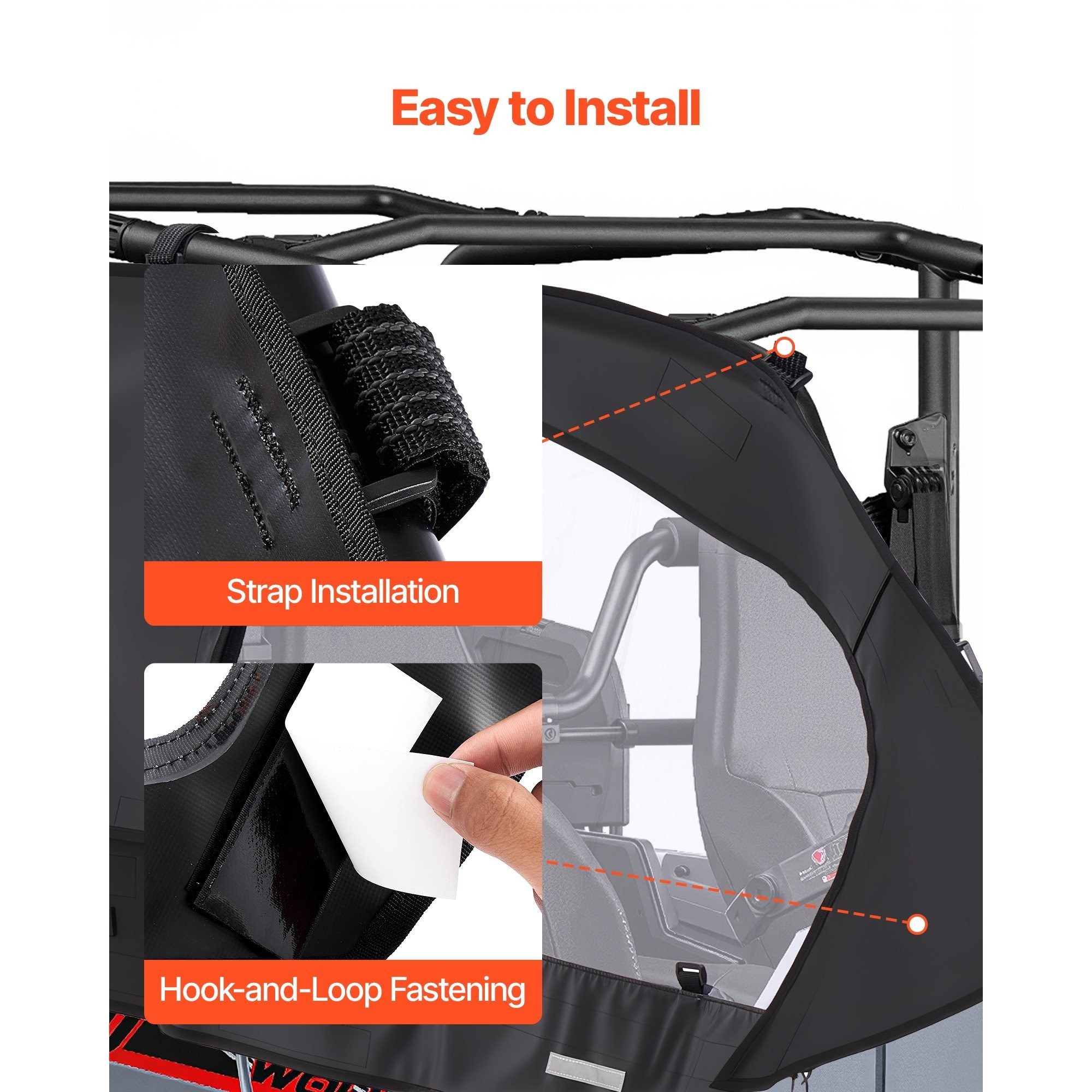 Easy to Install

Strap Installation

Hook-and-Loop Fastening