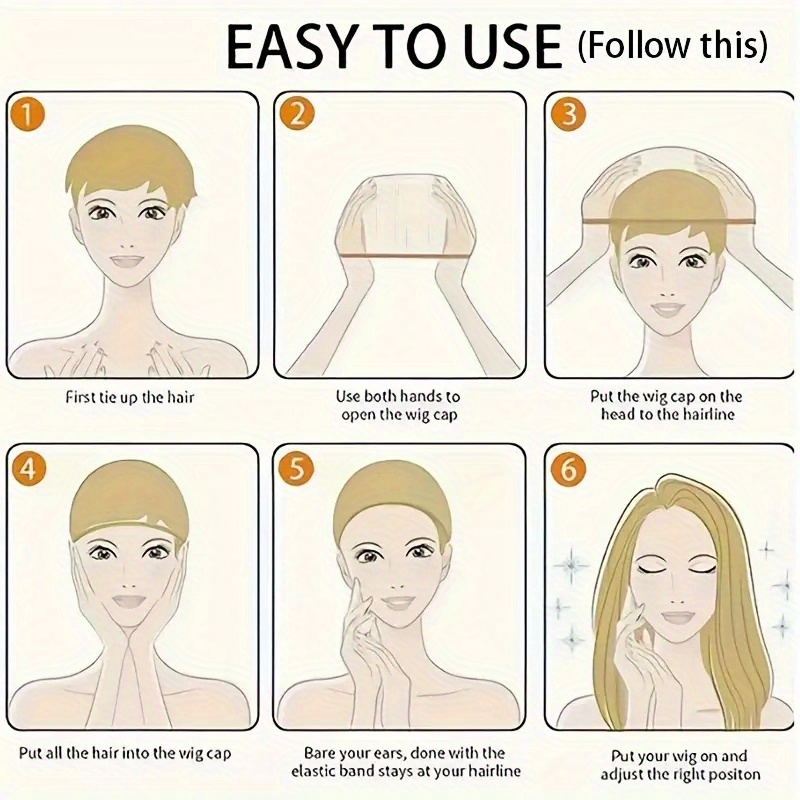 EASY TO USE (Follow this)

1

First tie up the hair

2

Use both hands to open the wig cap

3

Put the wig cap on the head to the hairline

4

Put all the hair into the wig cap

5

Bare your ears, done with the elastic band stays at your hairline

6

Put your wig on and adjust the right positon