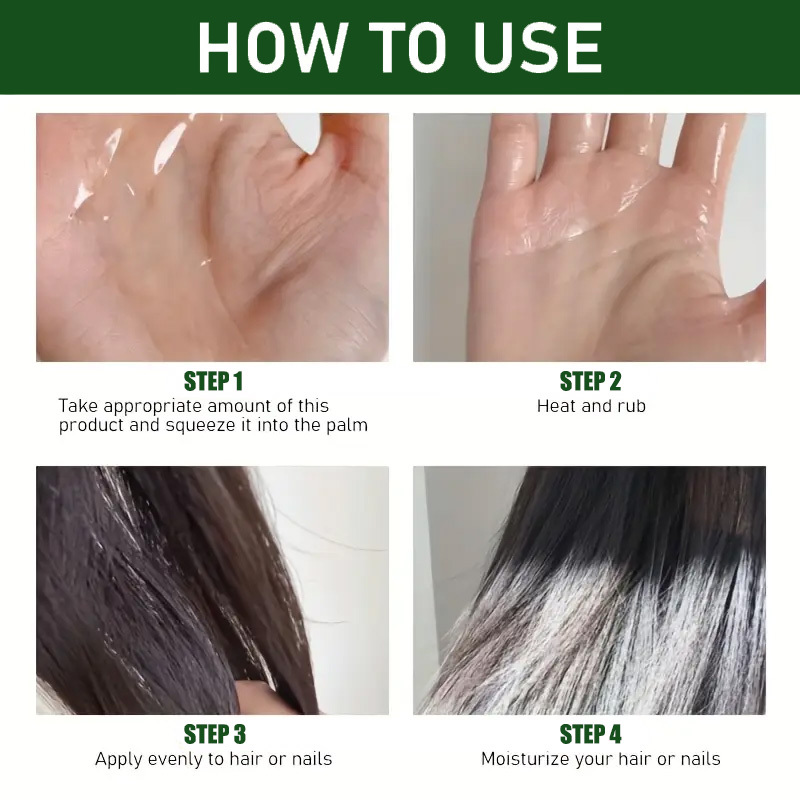 HOW TO USE

STEP 1
Take appropriate amount of this product and squeeze it into the palm

STEP 2
Heat and rub

STEP 3
Apply evenly to hair or nails

STEP 4
Moisturize your hair or nails