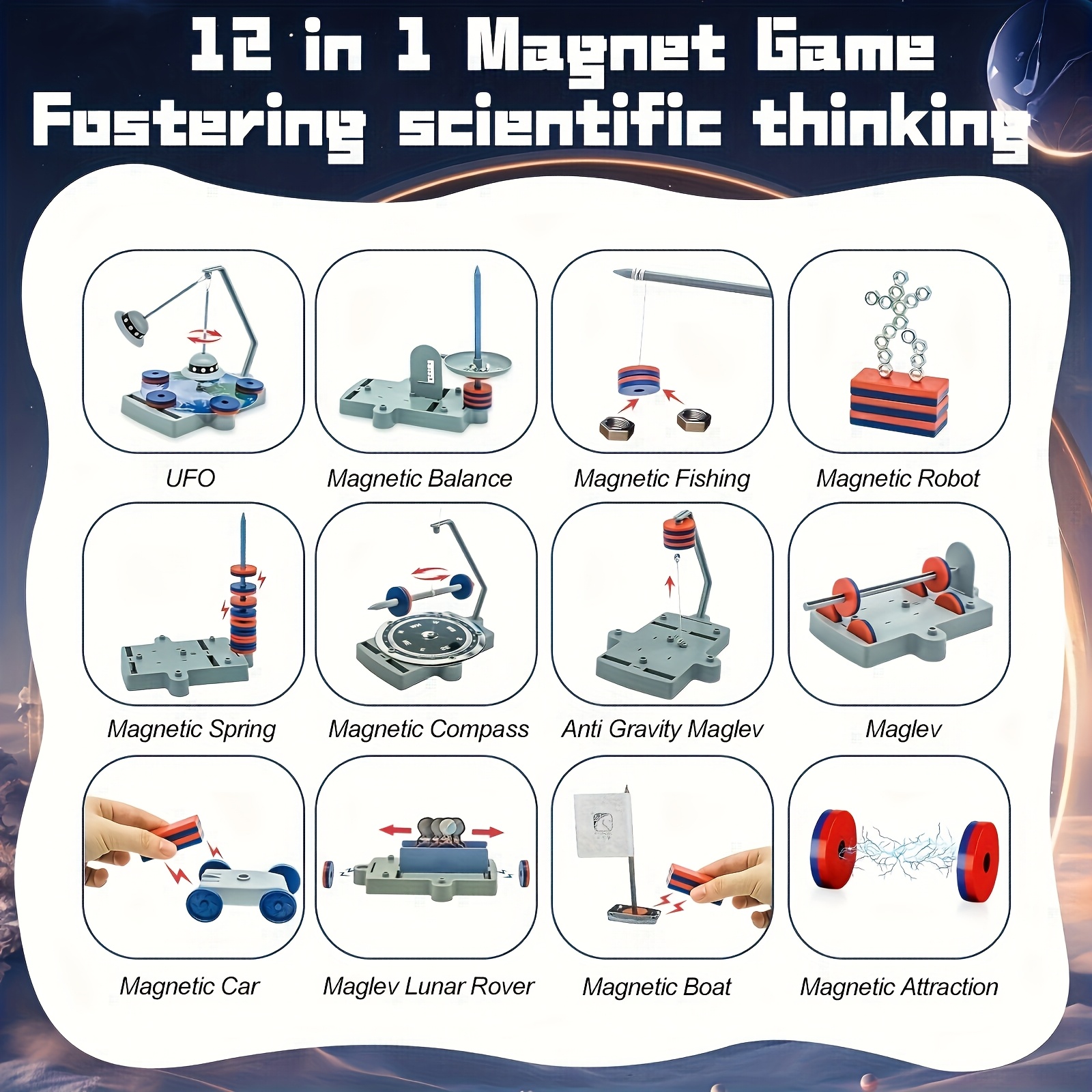 12 in 1 Magnet Game
Fostering scientific thinking

UFO
Magnetic Balance
Magnetic Fishing
Magnetic Robot

Magnetic Spring
Magnetic Compass
Anti Gravity Maglev
Maglev

Magnetic Car
Maglev Lunar Rover
Magnetic Boat
Magnetic Attraction