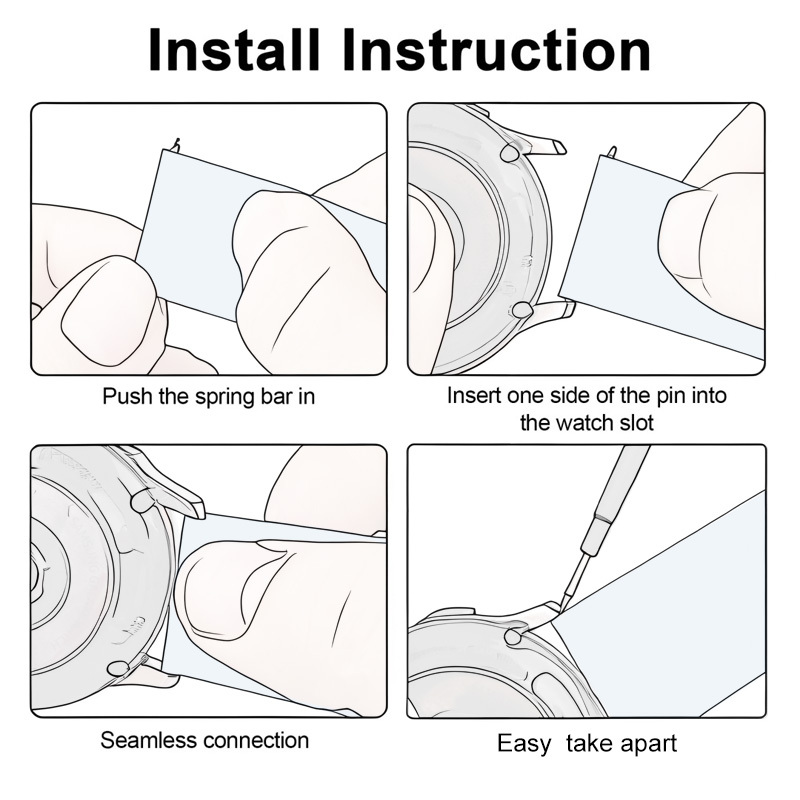 Install Instruction

Push the spring bar in

Insert one side of the pin into the watch slot

Seamless connection

Easy take apart