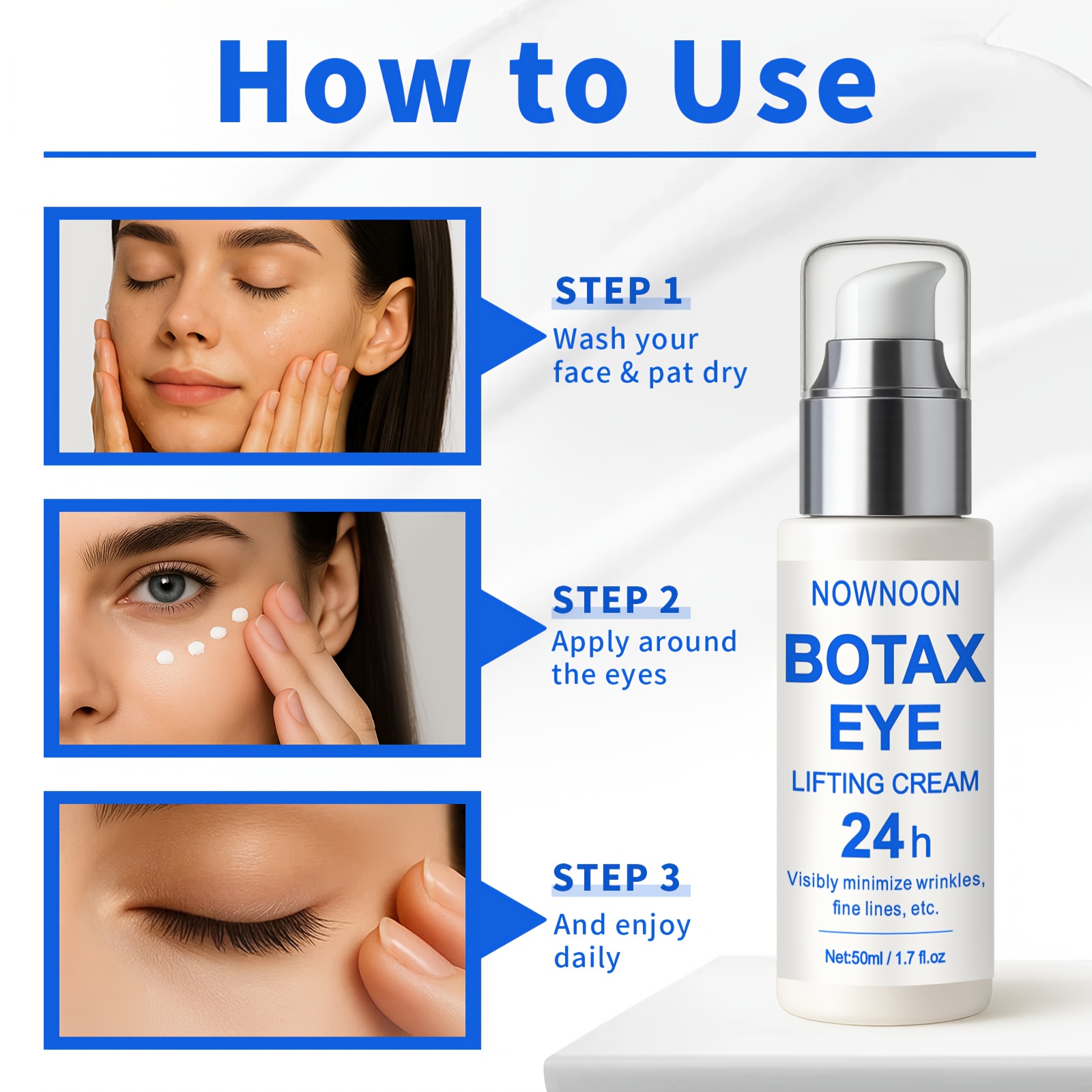 How to Use

STEP 1
Wash your face & pat dry

STEP 2
Apply around the eyes

STEP 3
And enjoy daily

NOWNOON
BOTAX EYE
LIFTING CREAM
24h
Visibly minimize wrinkles, fine lines, etc.
Net:50ml / 1.7 fl.oz