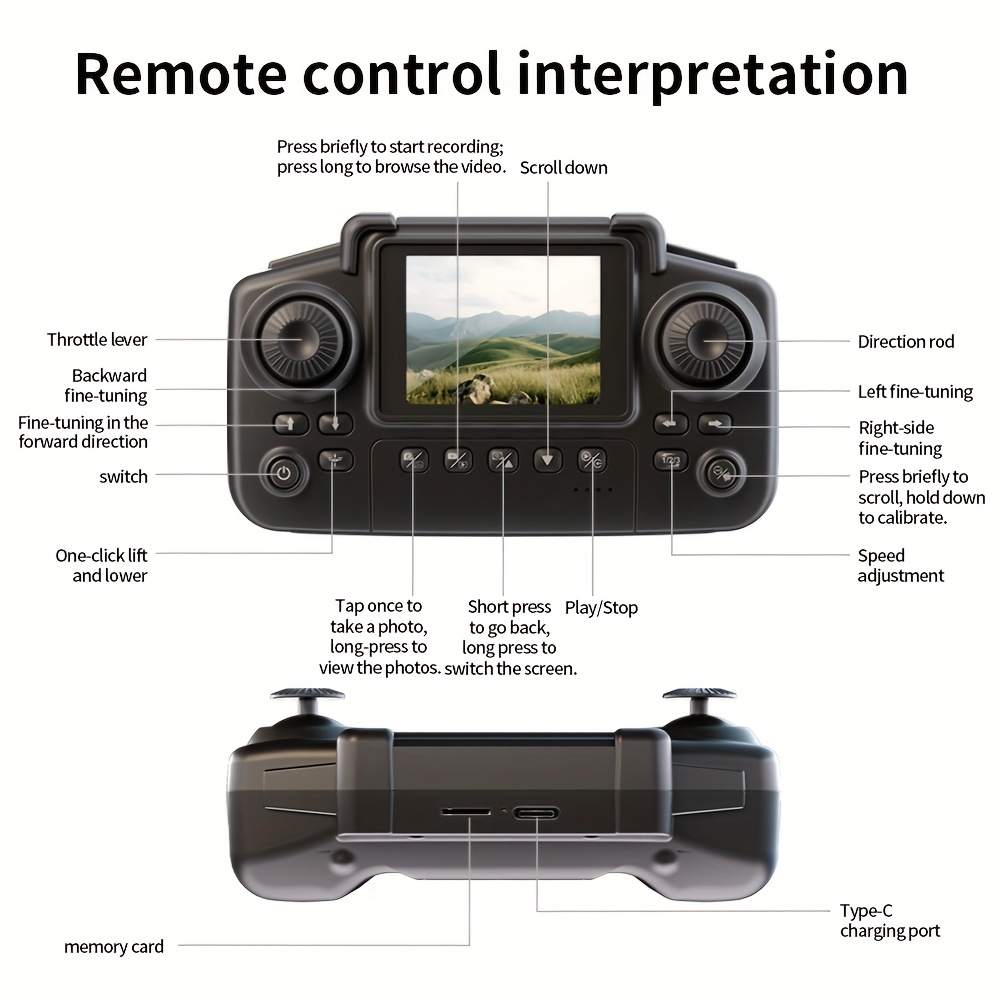 Remote control interpretation

Press briefly to start recording; press long to browse the video.

Scroll down

Throttle lever

Backward fine-tuning

Fine-tuning in the forward direction

switch

One-click lift and lower

Direction rod

Left fine-tuning

Right-side fine-tuning

Press briefly to scroll, hold down to calibrate.

Speed adjustment

Tap once to take a photo, long-press to view the photos.

Short press to go back, long press to switch the screen.

Play/Stop

memory card

Type-C charging port