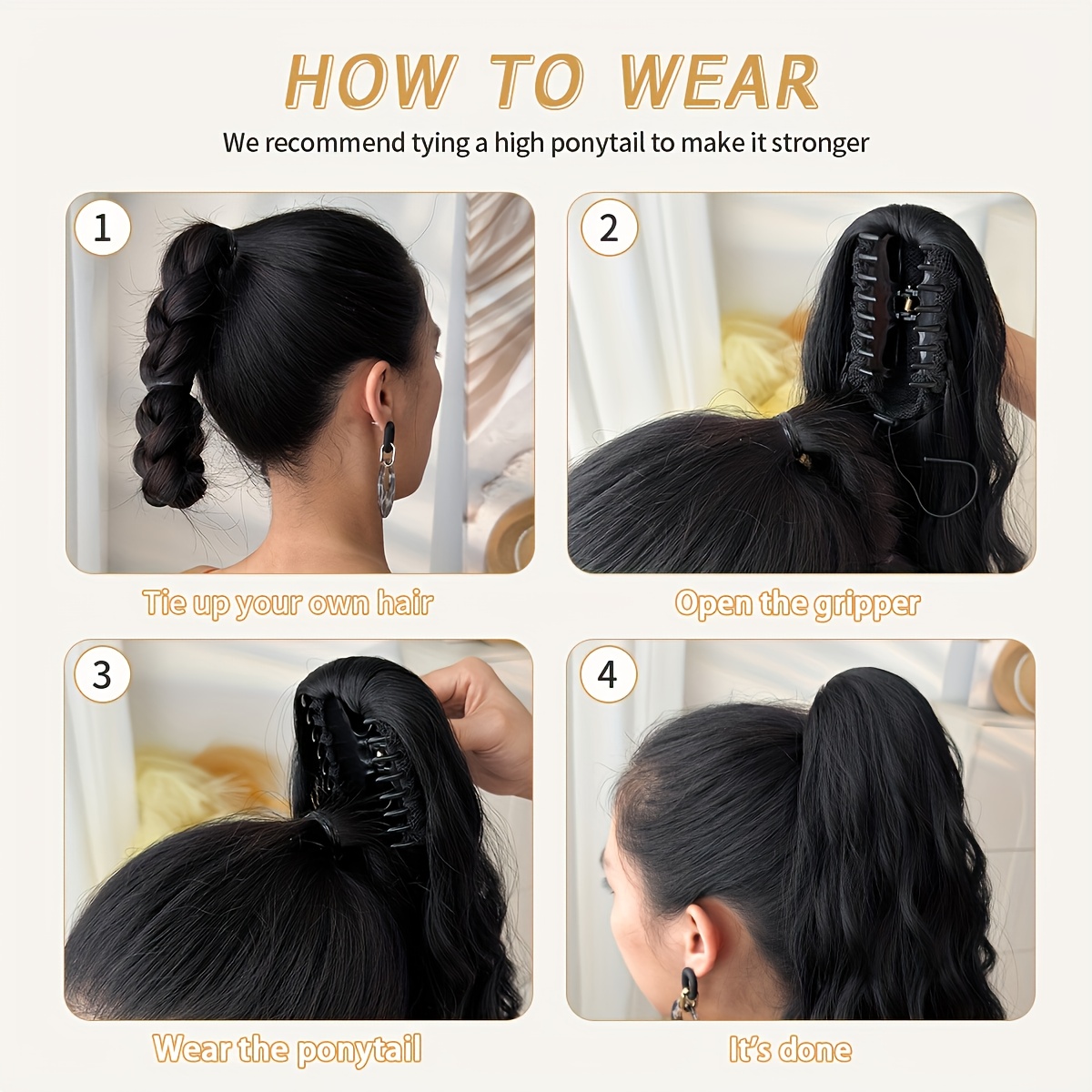 HOW TO WEAR

We recommend tying a high ponytail to make it stronger

1

Tie up your own hair

2

Open the gripper

3

Wear the ponytail

4

It's done