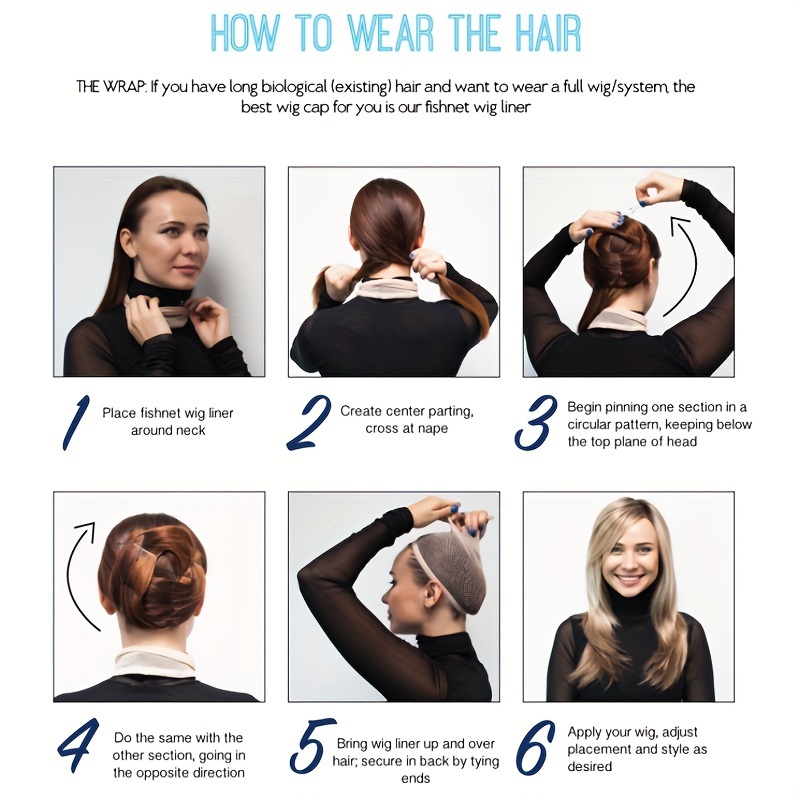 HOW TO WEAR THE HAIR

THE WRAP: If you have long biological (existing) hair and want to wear a full wig/system, the best wig cap for you is our fishnet wig liner

1 Place fishnet wig liner around neck

2 Create center parting, cross at nape

3 Begin pinning one section in a circular pattern, keeping below the top plane of head

4 Do the same with the other section, going in the opposite direction

5 Bring wig liner up and over hair; secure in back by tying ends

6 Apply your wig, adjust placement and style as desired