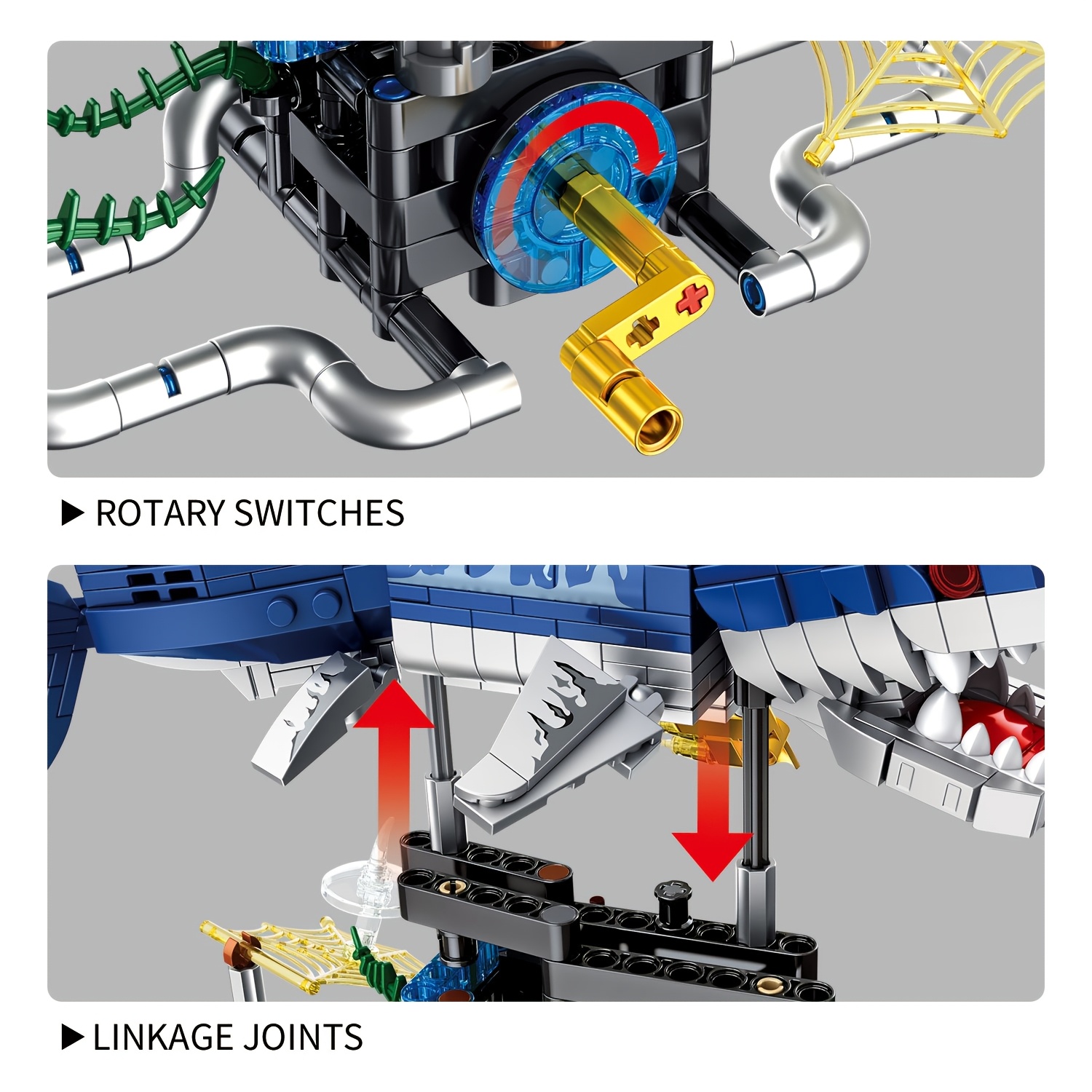 ▶ ROTARY SWITCHES

▶ LINKAGE JOINTS