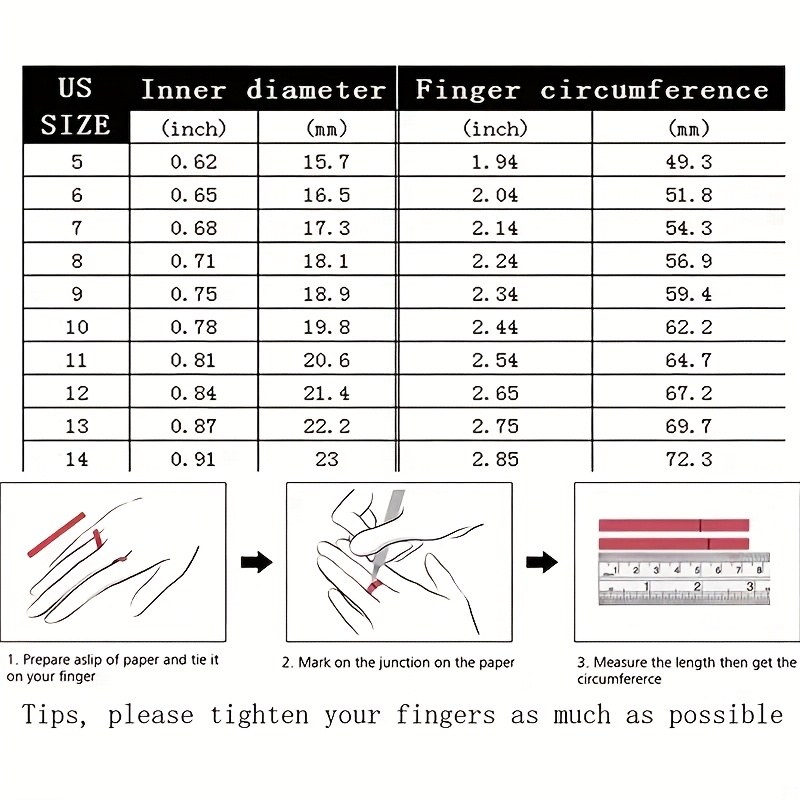 | US SIZE | Inner diameter (inch) | Inner diameter (mm) | Finger circumference (inch) | Finger circumference (mm) |
|---|---|---|---|---|
| 5 | 0.62 | 15.7 | 1.94 | 49.3 |
| 6 | 0.65 | 16.5 | 2.04 | 51.8 |
| 7 | 0.68 | 17.3 | 2.14 | 54.3 |
| 8 | 0.71 | 18.1 | 2.24 | 56.9 |
| 9 | 0.75 | 18.9 | 2.34 | 59.4 |
| 10 | 0.78 | 19.8 | 2.44 | 62.2 |
| 11 | 0.81 | 20.6 | 2.54 | 64.7 |
| 12 | 0.84 | 21.4 | 2.65 | 67.2 |
| 13 | 0.87 | 22.2 | 2.75 | 69.7 |
| 14 | 0.91 | 23 | 2.85 | 72.3 |

1 2 3 4 5 6 7 8
1 2 3

1. Prepare aslip of paper and tie it on your finger

2. Mark on the junction on the paper

3. Measure the length then get the circumfererce

Tips, please tighten your fingers as much as possible