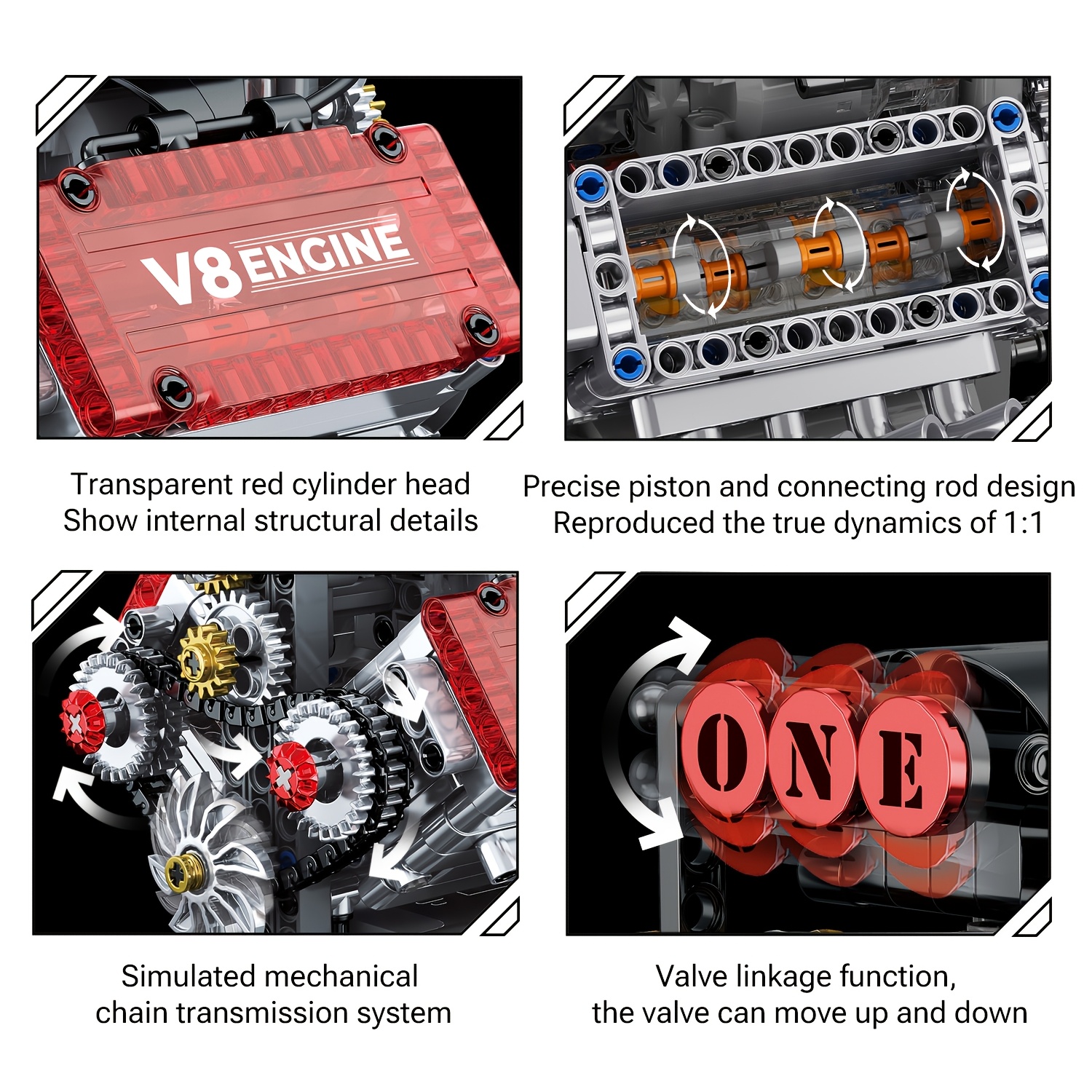 V8 ENGINE

Transparent red cylinder head
Show internal structural details

Precise piston and connecting rod design
Reproduced the true dynamics of 1:1

Simulated mechanical
chain transmission system

ONE

Valve linkage function,
the valve can move up and down