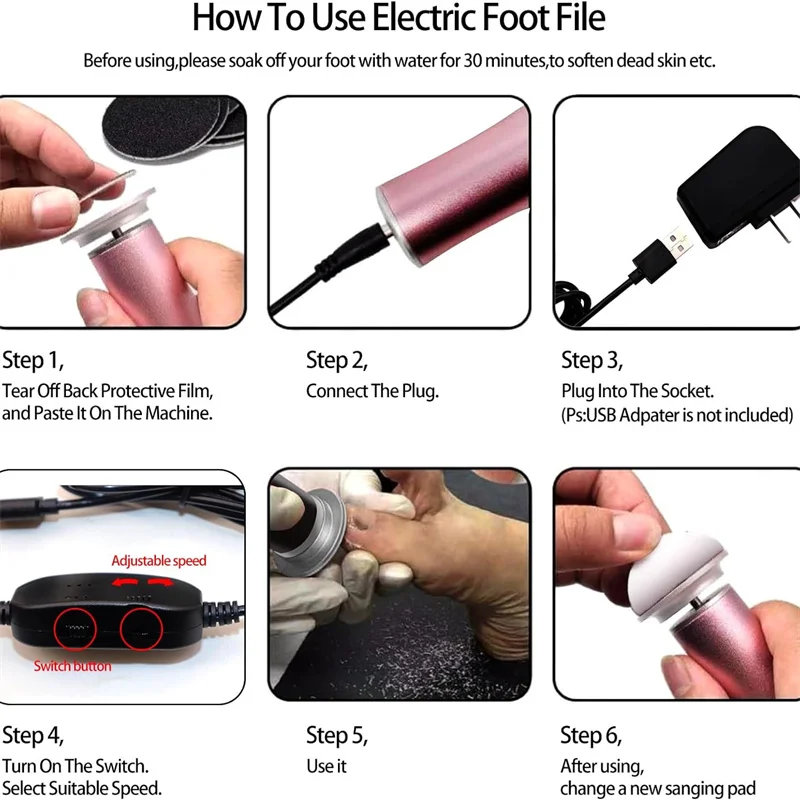 How To Use Electric Foot File

Before using,please soak off your foot with water for 30 minutes,to soften dead skin etc.

Step 1,
Tear Off Back Protective Film, and Paste It On The Machine.

Step 2,
Connect The Plug.

Step 3,
Plug Into The Socket.
(Ps:USB Adpater is not included)

Adjustable speed

Switch button

Step 4,
Turn On The Switch.
Select Suitable Speed.

Step 5,
Use it

Step 6,
After using,
change a new sanging pad