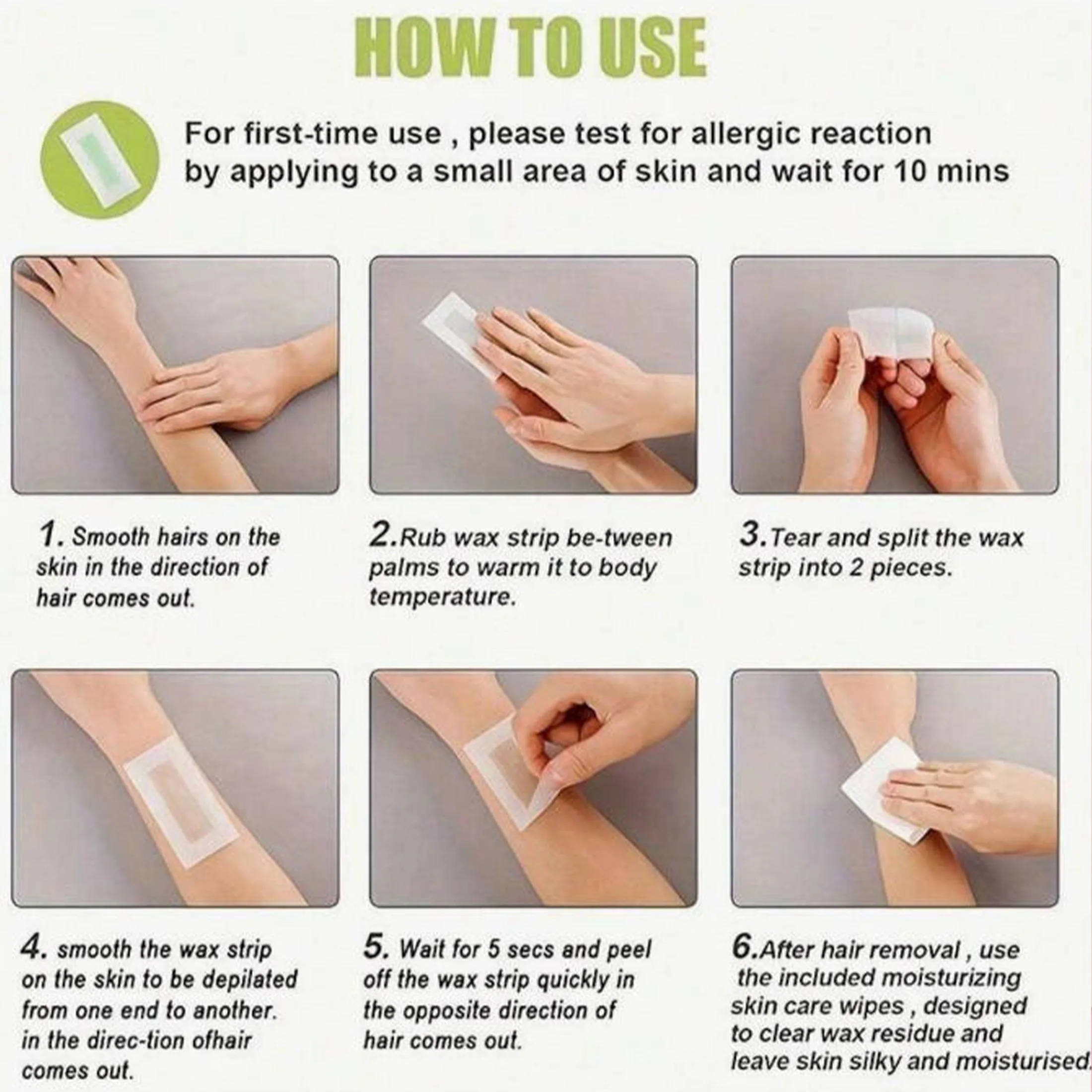 HOW TO USE

For first-time use , please test for allergic reaction by applying to a small area of skin and wait for 10 mins

1. Smooth hairs on the skin in the direction of hair comes out.

2.Rub wax strip be-tween palms to warm it to body temperature.

3.Tear and split the wax strip into 2 pieces.

4. smooth the wax strip on the skin to be depilated from one end to another. in the direc-tion ofhair comes out.

5. Wait for 5 secs and peel off the wax strip quickly in the opposite direction of hair comes out.

6.After hair removal , use the included moisturizing skin care wipes , designed to clear wax residue and leave skin silky and moisturised.